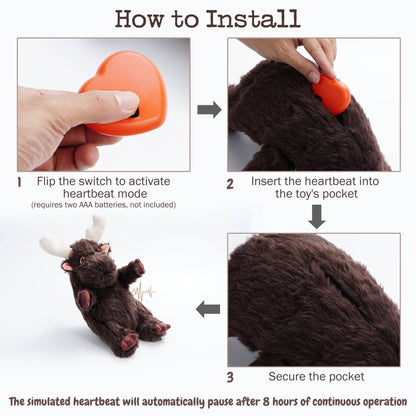 How to Install

1 Flip the switch to activate heartbeat mode
(requires two AAA batteries, not included)

2 Insert the heartbeat into the toy's pocket

3 Secure the pocket

The simulated heartbeat will automatically pause after 8 hours of continuous operation