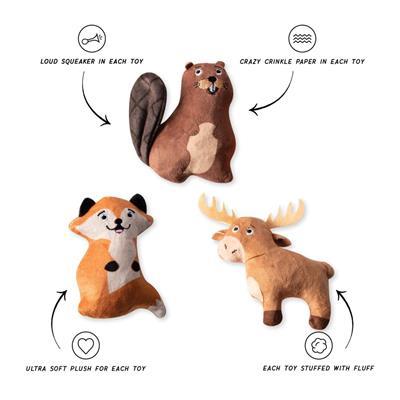 LOUD SQUEAKER IN EACH TOY

CRAZY CRINKLE PAPER IN EACH TOY

ULTRA SOFT PLUSH FOR EACH TOY

EACH TOY STUFFED WITH FLUFF